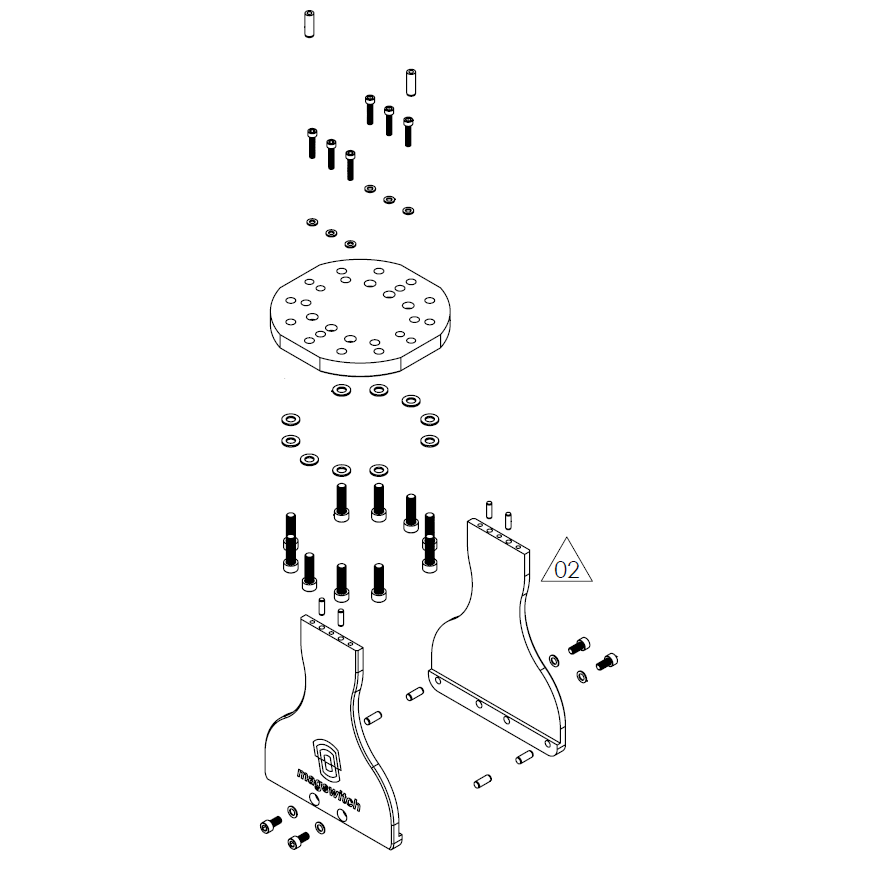 02

magswitch