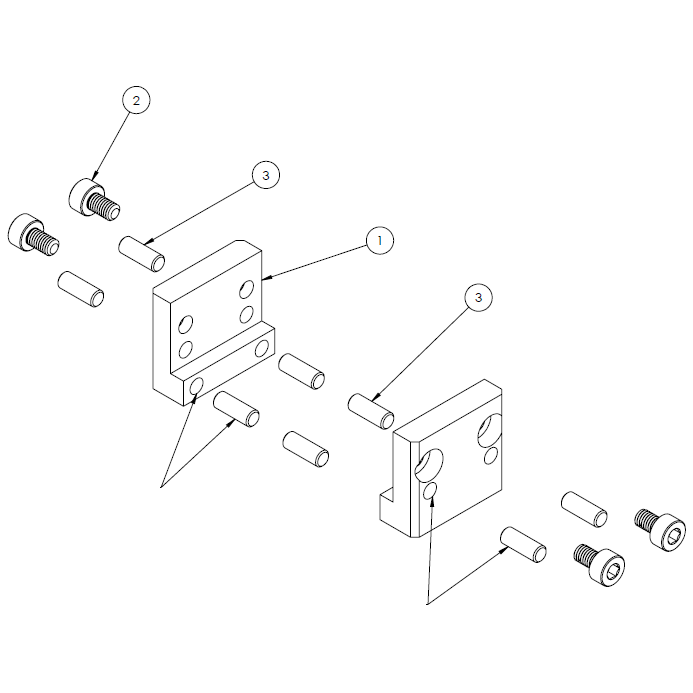 2
3
1
3