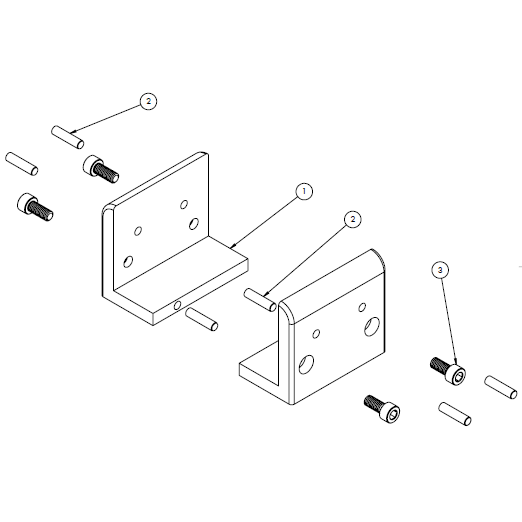 2
1
2
3