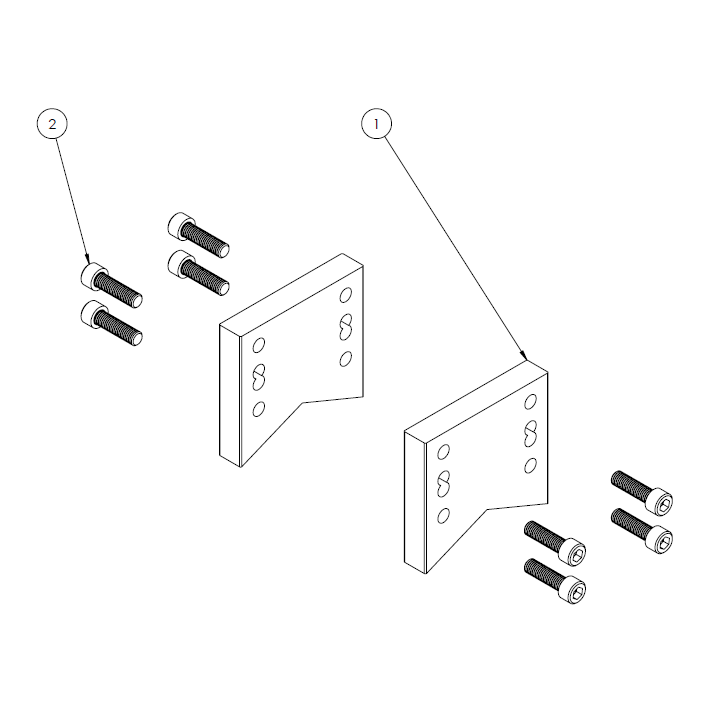 2

1